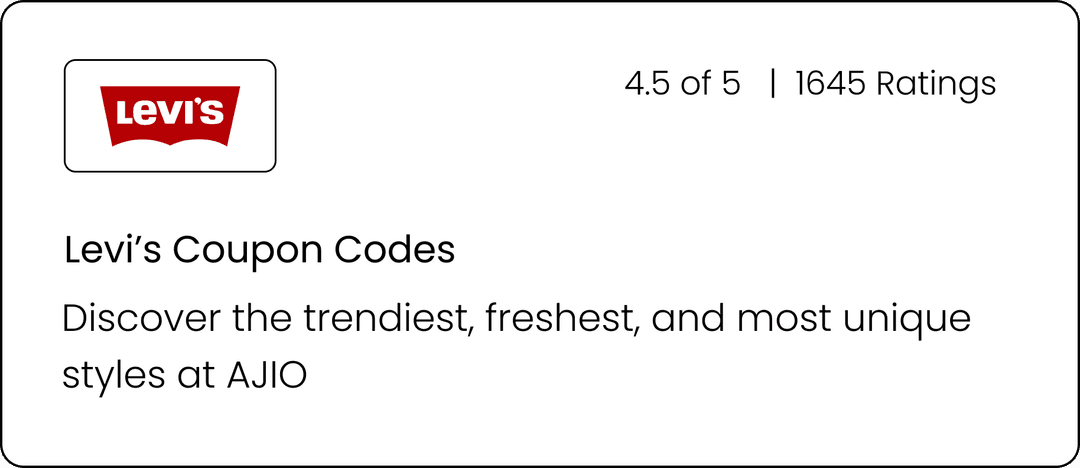 Levi's

4.5 of 5 | 1645 Ratings

Levi's Coupon Codes

Discover the trendiest, freshest, and most unique styles at AJIO